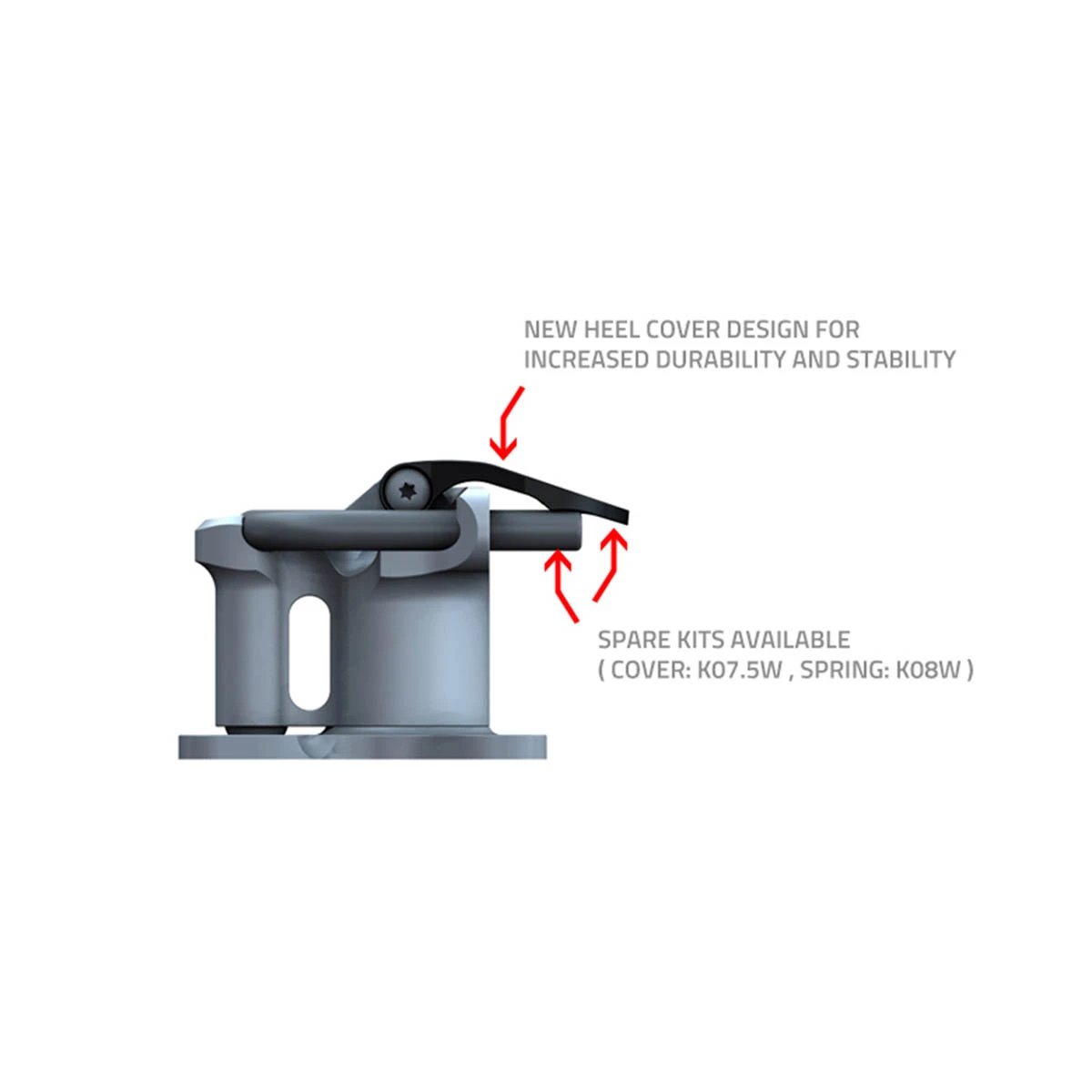 NEW HEEL COVER DESIGN FOR INCREASED DURABILITY AND STABILITY

SPARE KITS AVAILABLE ( COVER: K07.5W , SPRING: K08W )